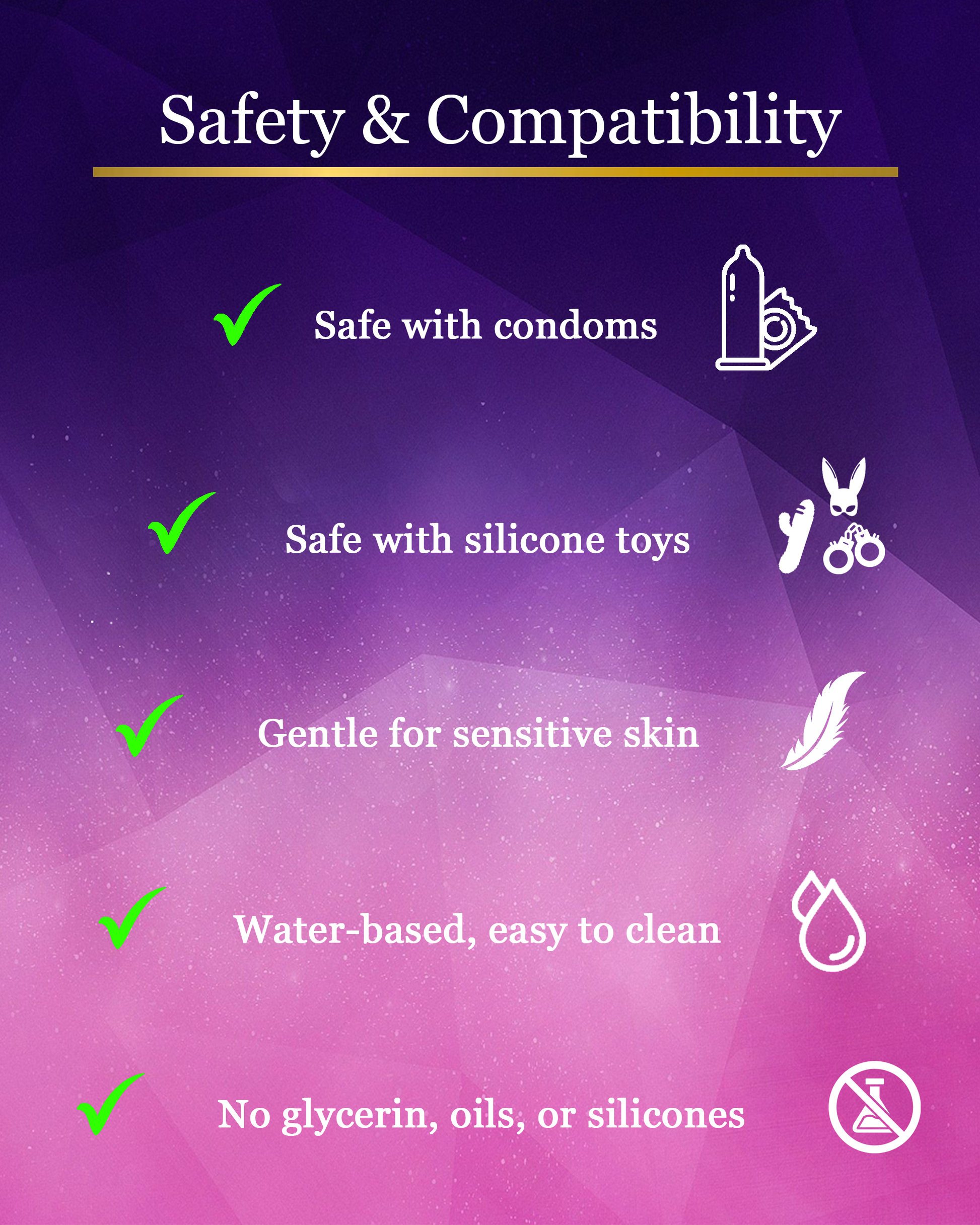 Safety & Compatibility

✓ Safe with condoms

✓ Safe with silicone toys

✓ Gentle for sensitive skin

✓ Water-based, easy to clean

✓ No glycerin, oils, or silicones