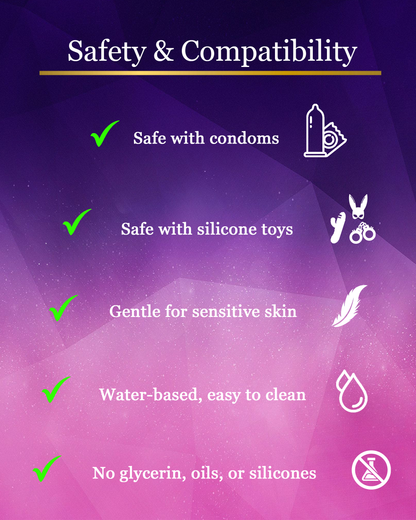 Safety & Compatibility

✓ Safe with condoms

✓ Safe with silicone toys

✓ Gentle for sensitive skin

✓ Water-based, easy to clean

✓ No glycerin, oils, or silicones